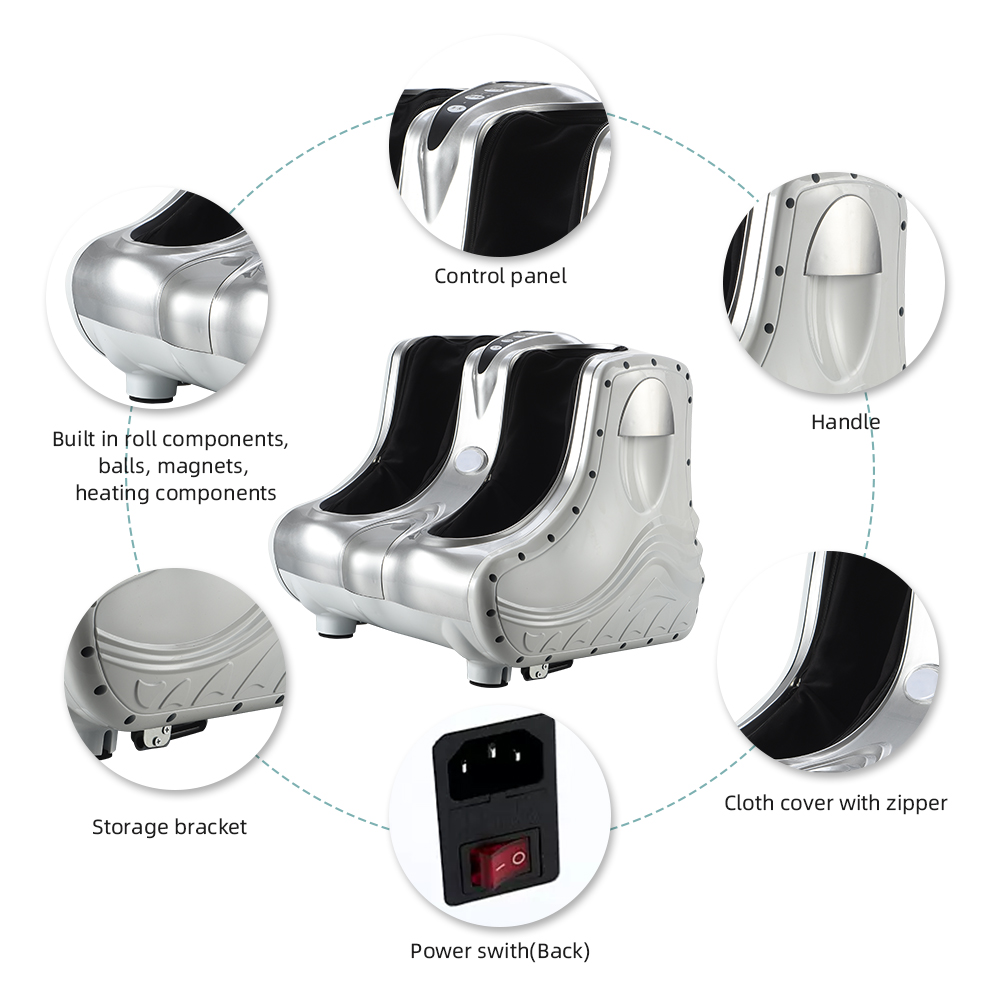 Control panel

Built in roll components, balls, magnets, heating components

Handle

Storage bracket

Cloth cover with zipper

Power swith(Back)